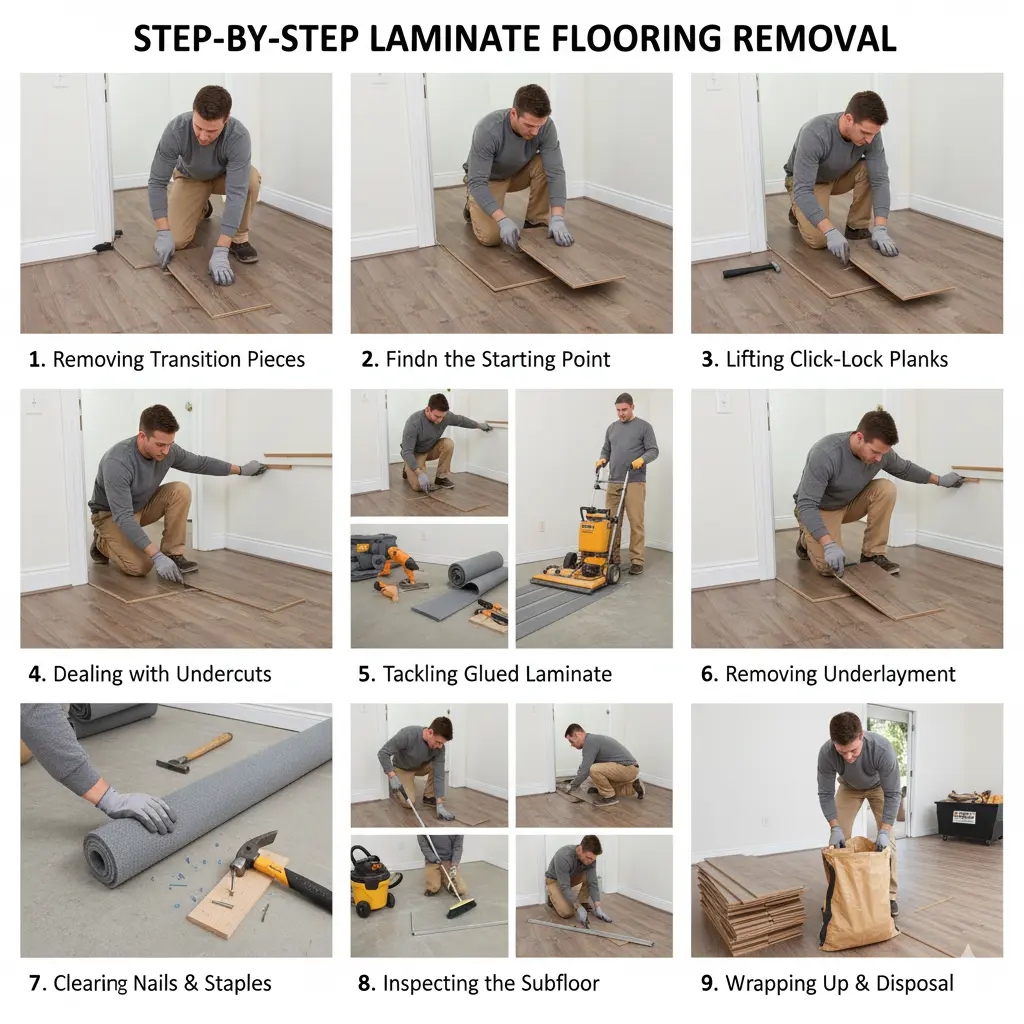 STEP-BY-STEP LAMINATE FLOORING REMOVAL

1. Removing Transition Pieces

2. Findn the Starting Point

3. Lifting Click-Lock Planks

4. Dealing with Undercuts

5. Tackling Glued Laminate

6. Removing Underlayment

7. Clearing Nails & Staples

8. Inspecting the Subfloor

9. Wrapping Up & Disposal